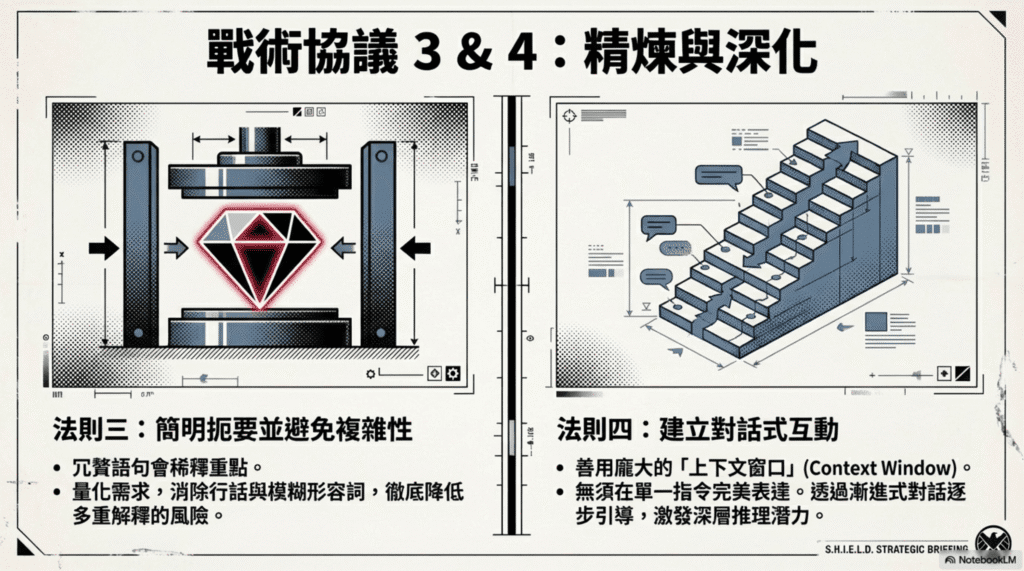 戰術協議 3 & 4：精煉與深化

法則三：簡明扼要並避免複雜性

• 冗贅語句會稀釋重點。
• 量化需求，消除行話與模糊形容詞，徹底降低多重解釋的風險。

法則四：建立對話式互動

• 善用龐大的「上下文窗口」(Context Window)。
• 無須在單一指令完美表達。透過漸進式對話逐步引導，激發深層推理潛力。

S.H.I.E.L.D. STRATEGIC BRIEFING

NotebookLM