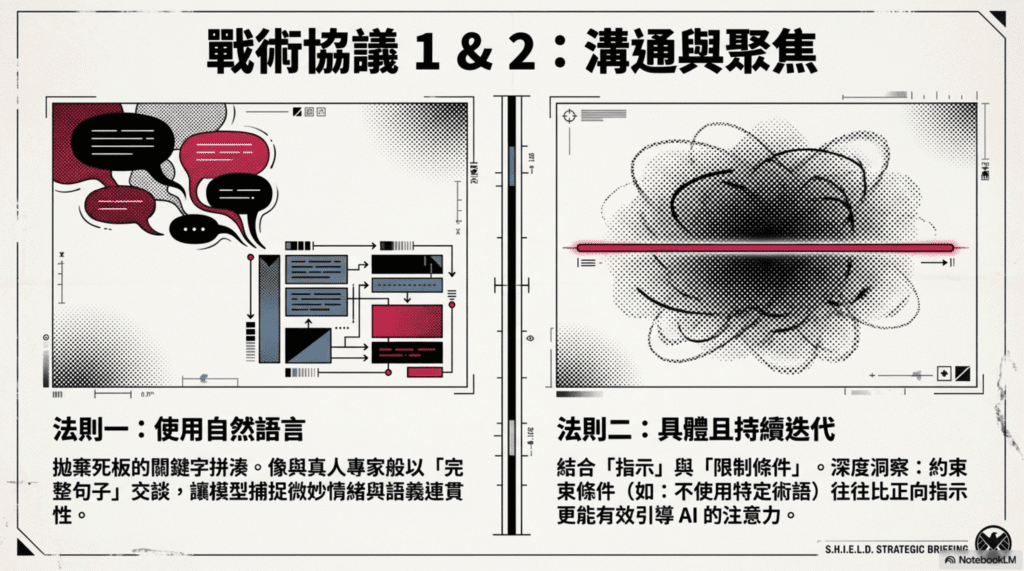 戰術協議 1 & 2：溝通與聚焦

法則一：使用自然語言

拋棄死板的關鍵字拼湊。像與真人專家般以「完整句子」交談，讓模型捕捉微妙情緒與語義連貫性。

法則二：具體且持續迭代

結合「指示」與「限制條件」。深度洞察：約束束條件（如：不使用特定術語）往往比正向指示更能有效引導 AI 的注意力。

S.H.I.E.L.D. STRATEGIC BRIEFING

NotebookLM